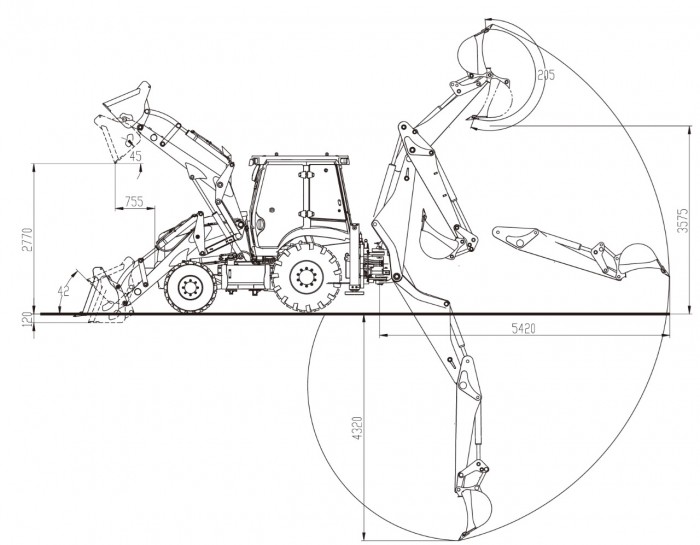 205
45
755
2770
3575
42
120
5420
4320